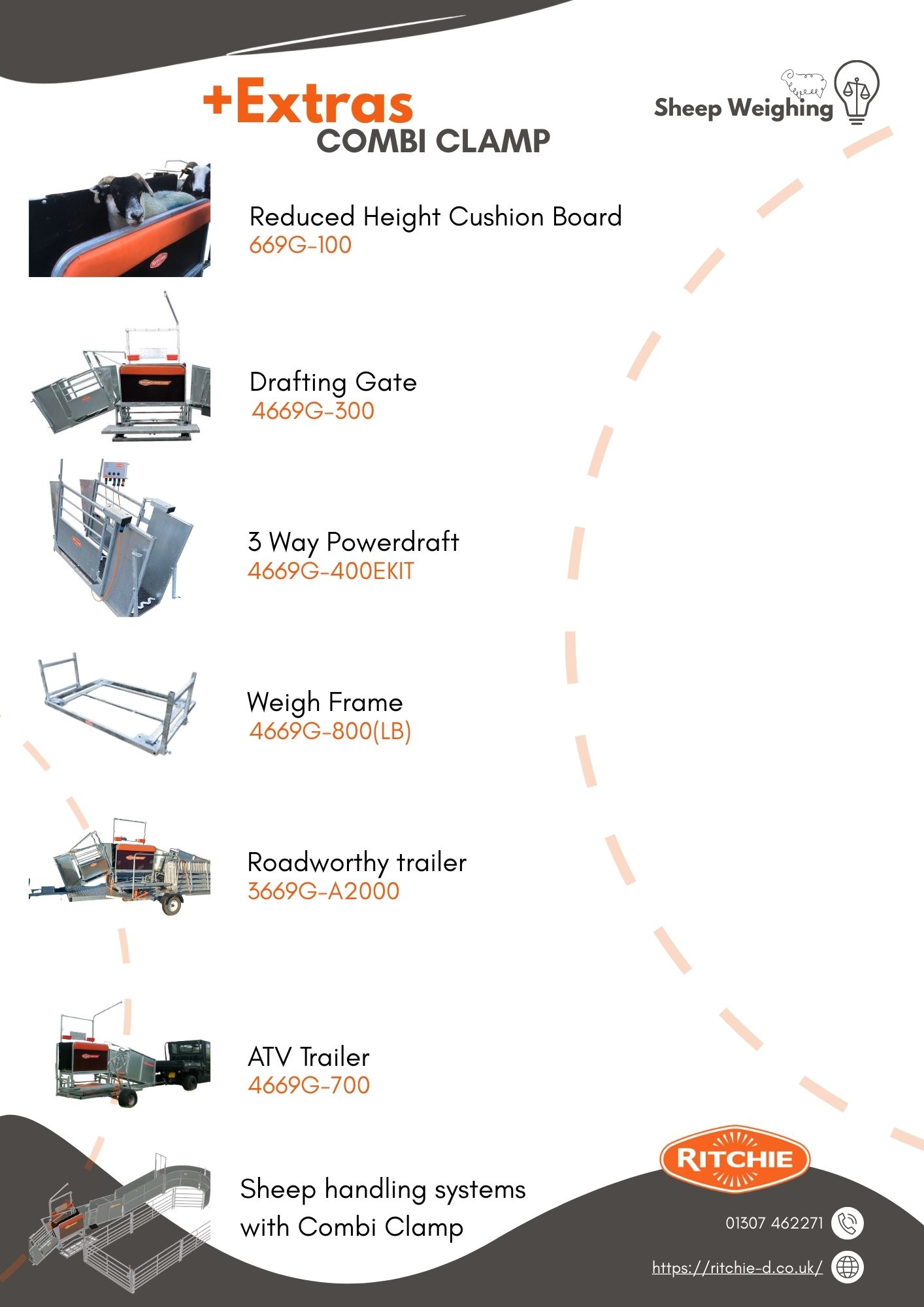 +Extras
COMBI CLAMP

Sheep Weighing

Reduced Height Cushion Board
669G-100

Drafting Gate
4669G-300

3 Way Powerdraft
4669G-400EKIT

Weigh Frame
4669G-800(LB)

Roadworthy trailer
3669G-A2000

ATV Trailer
4669G-700

Sheep handling systems with Combi Clamp

RITCHIE

01307 462271

https://ritchie-d.co.uk/