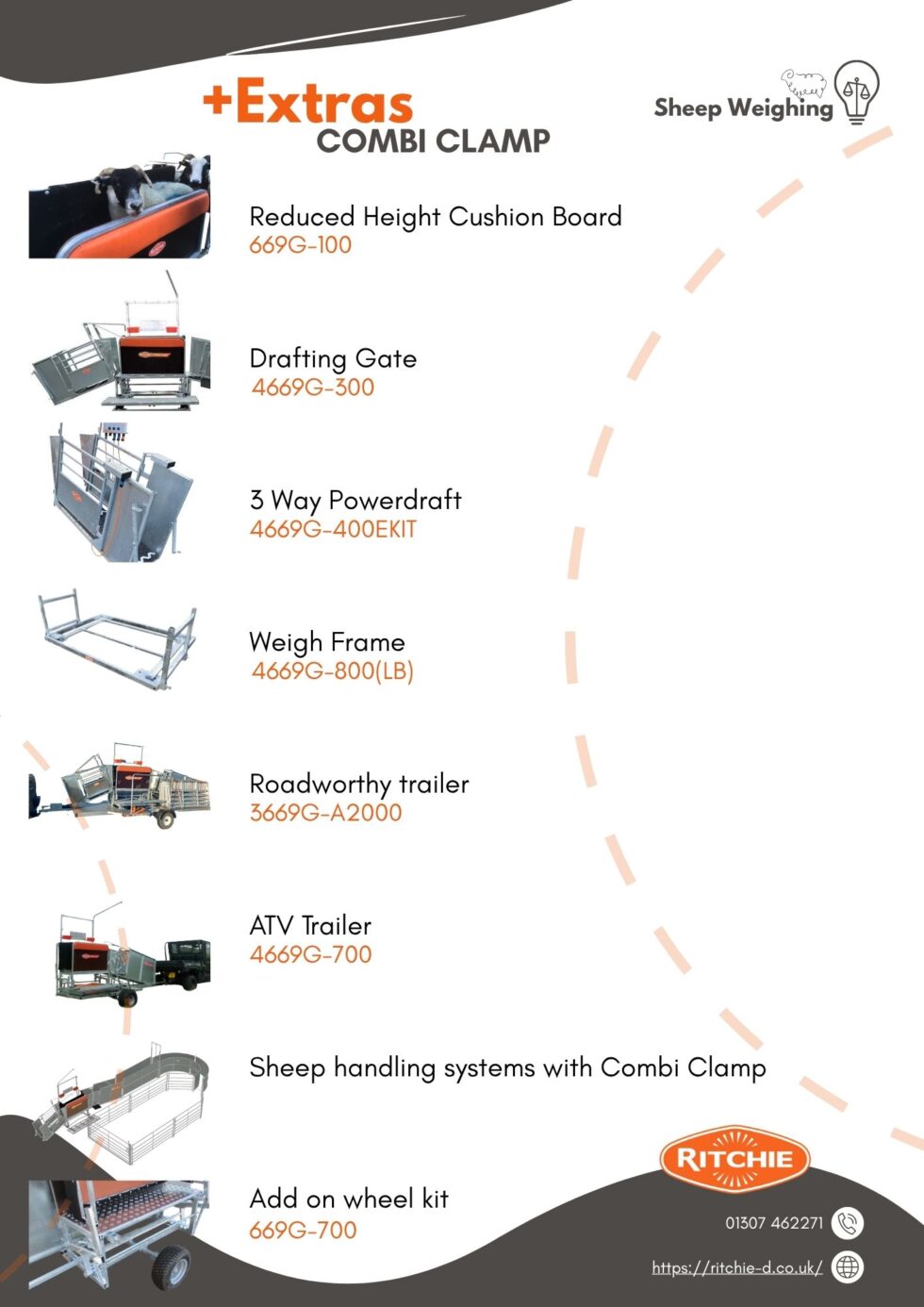 +Extras
COMBI CLAMP

Sheep Weighing

Reduced Height Cushion Board
669G-100

Drafting Gate
4669G-300

3 Way Powerdraft
4669G-400EKIT

Weigh Frame
4669G-800(LB)

Roadworthy trailer
3669G-A2000

ATV Trailer
4669G-700

Sheep handling systems with Combi Clamp

Add on wheel kit
669G-700

RITCHIE

01307 462271

https://ritchie-d.co.uk/